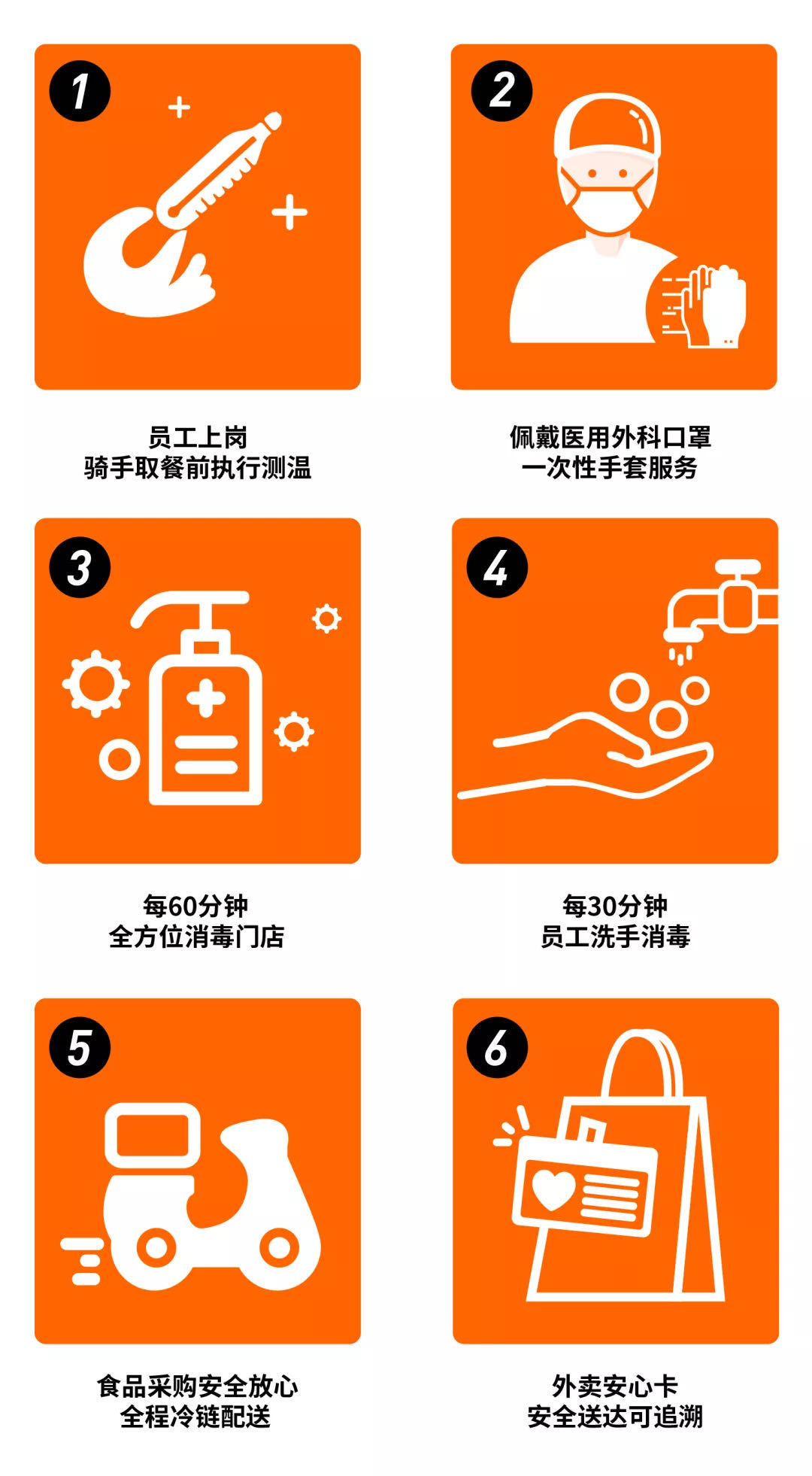 1

员工上岗
骑手取餐前执行测温

2

佩戴医用外科口罩
一次性手套服务

3

每60分钟
全方位消毒门店

4

每30分钟
员工洗手消毒

5

食品采购安全放心
全程冷链配送

6

外卖安心卡
安全送达可追溯